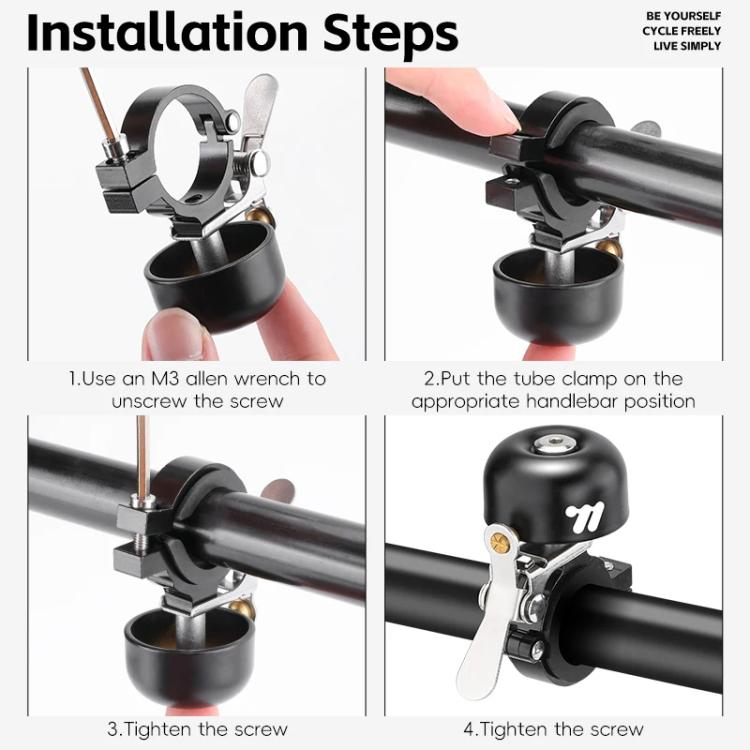 Installation Steps

BE YOURSELF
CYCLE FREELY
LIVE SIMPLY

1.Use an M3 allen wrench to unscrew the screw

2.Put the tube clamp on the appropriate handlebar position

3.Tighten the screw

4.Tighten the screw