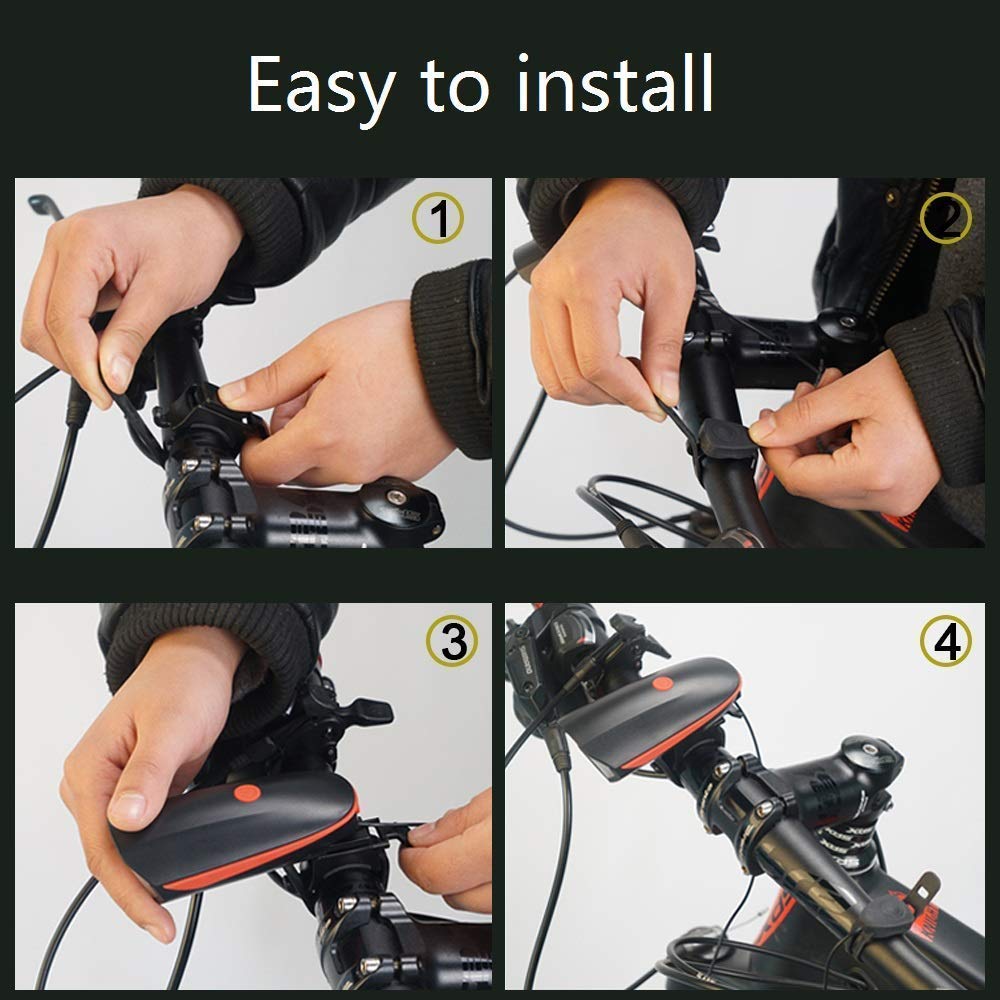 Easy to install

1

2

3

4